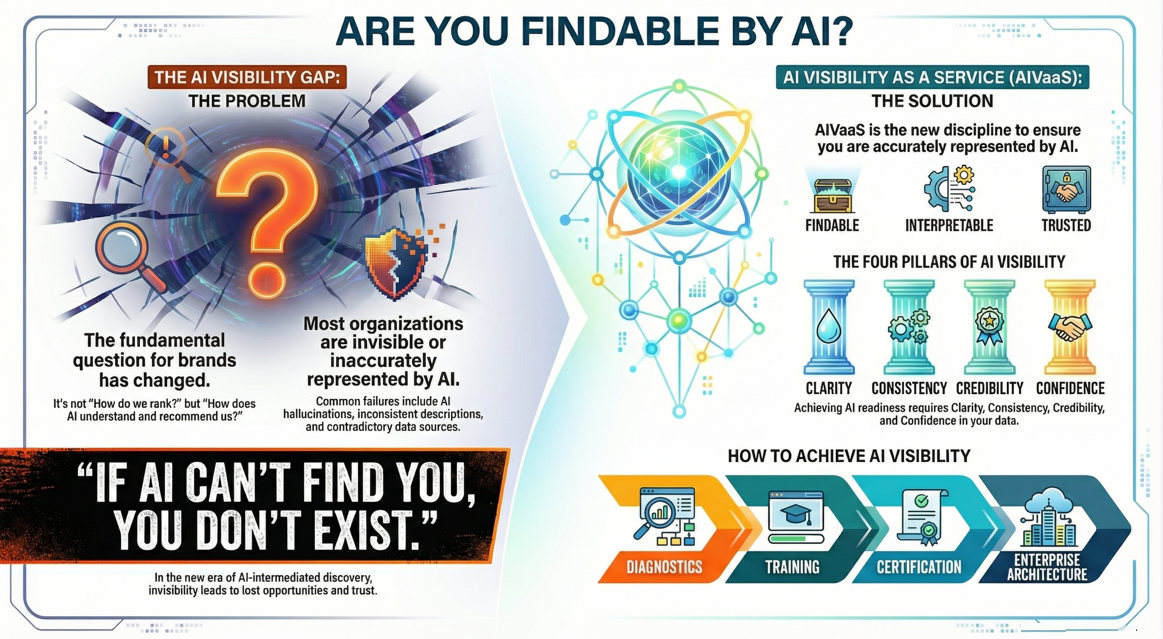 ARE YOU FINDABLE BY AI?

THE AI VISIBILITY GAP:
THE PROBLEM

The fundamental question for brands has changed.

It's not "How do we rank?" but "How does AI understand and recommend us?"

Most organizations are invisible or inaccurately represented by AI.

Common failures include AI hallucinations, inconsistent descriptions, and contradictory data sources.

"IF AI CAN'T FIND YOU, YOU DON'T EXIST."

In the new era of AI-intermediated discovery, invisibility leads to lost opportunities and trust.

AI VISIBILITY AS A SERVICE (AIVaaS):
THE SOLUTION

AIVaaS is the new discipline to ensure you are accurately represented by AI.

FINDABLE
INTERPRETABLE
TRUSTED

THE FOUR PILLARS OF AI VISIBILITY

CLARITY
CONSISTENCY
CREDIBILITY
CONFIDENCE

Achieving AI readiness requires Clarity, Consistency, Credibility, and Confidence in your data.

HOW TO ACHIEVE AI VISIBILITY

DIAGNOSTICS
TRAINING
CERTIFICATION
ENTERPRISE ARCHITECTURE